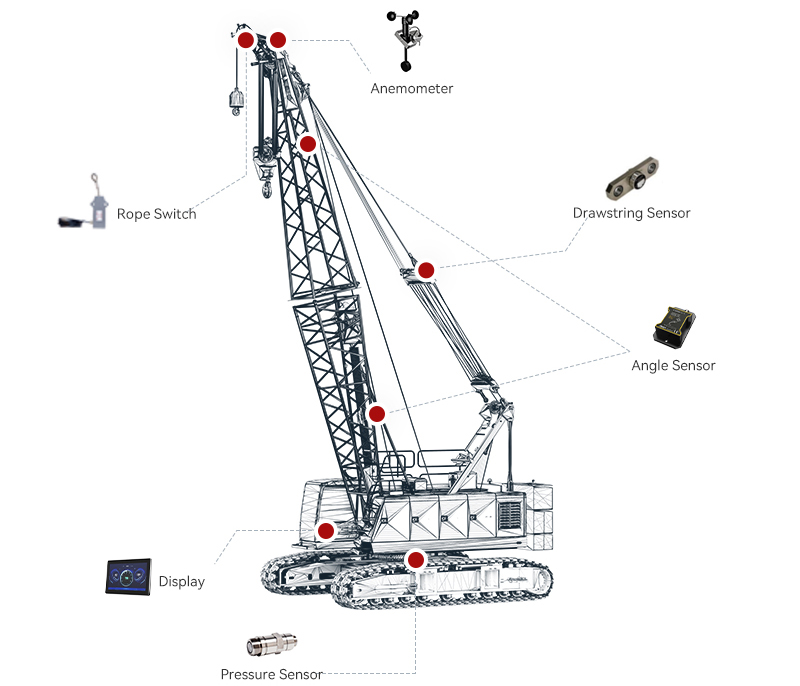 Anemometer

Rope Switch

Drawstring Sensor

Angle Sensor

Display

Pressure Sensor