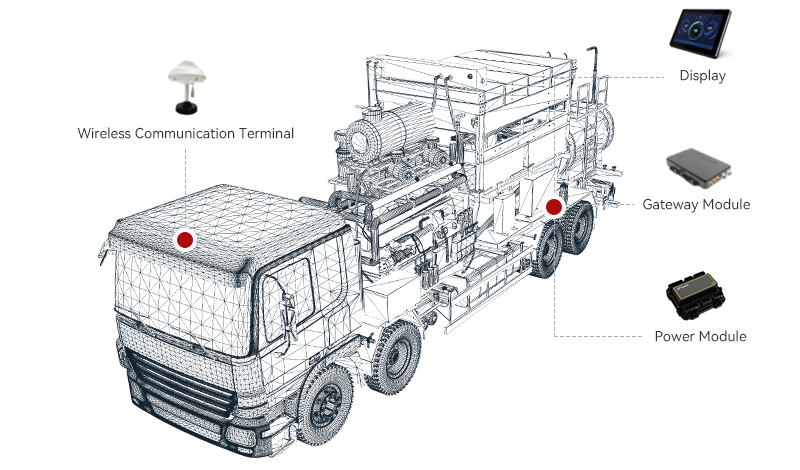 Wireless Communication Terminal

Display

Gateway Module

Power Module