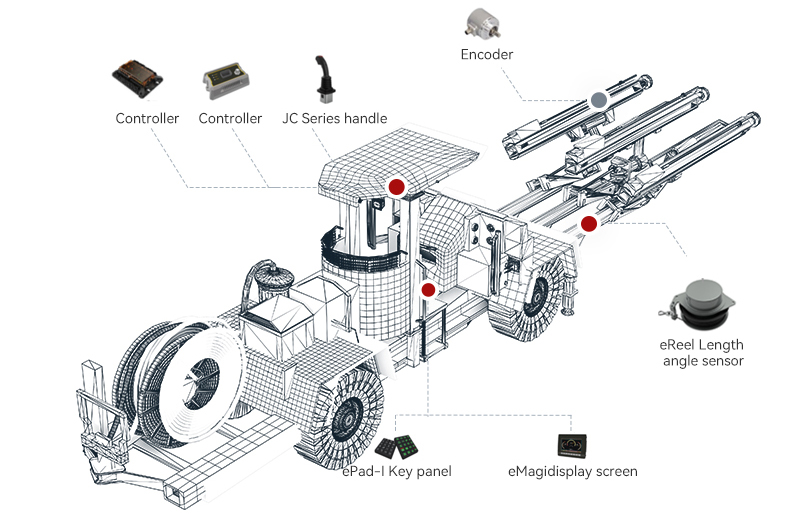 Encoder

Controller Controller JC Series handle

eReel Length angle sensor

ePad-I Key panel

eMagidisplay screen