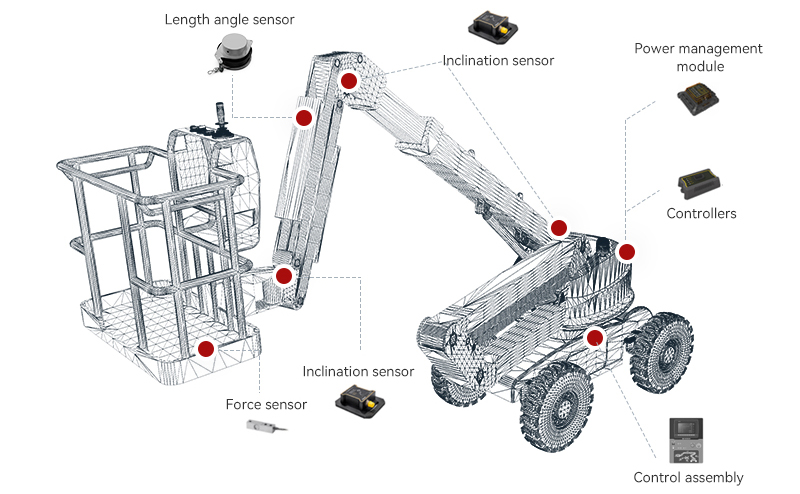 Length angle sensor

Inclination sensor

Power management module

Controllers

Inclination sensor

Force sensor

Control assembly