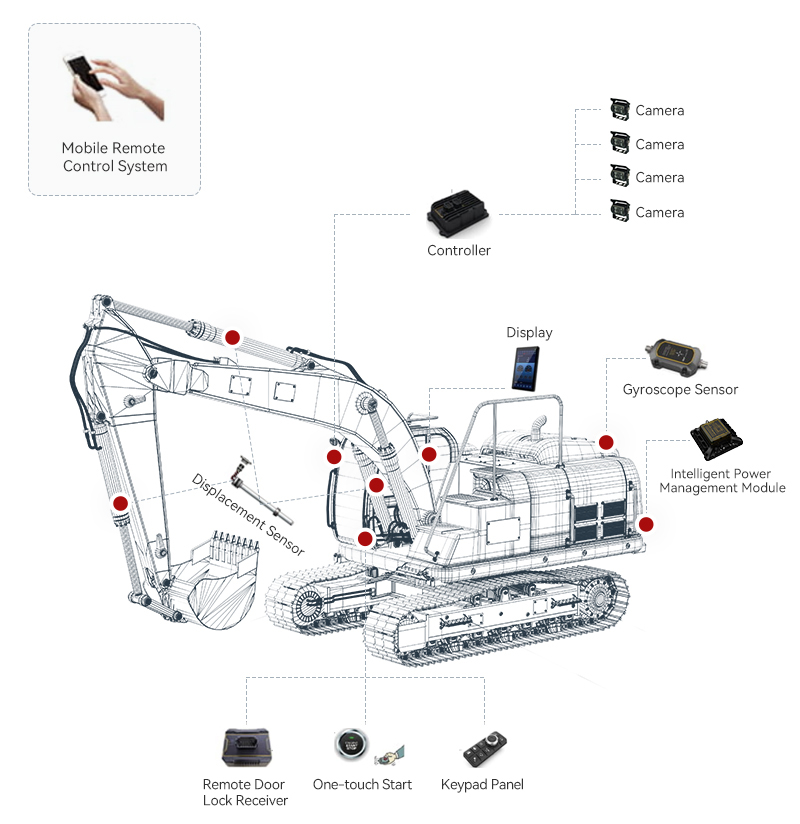 Mobile Remote Control System

Camera

Camera

Camera

Camera

Controller

Display

Gyroscope Sensor

Intelligent Power Management Module

Displacement Sensor

Remote Door Lock Receiver

One-touch Start

Keypad Panel