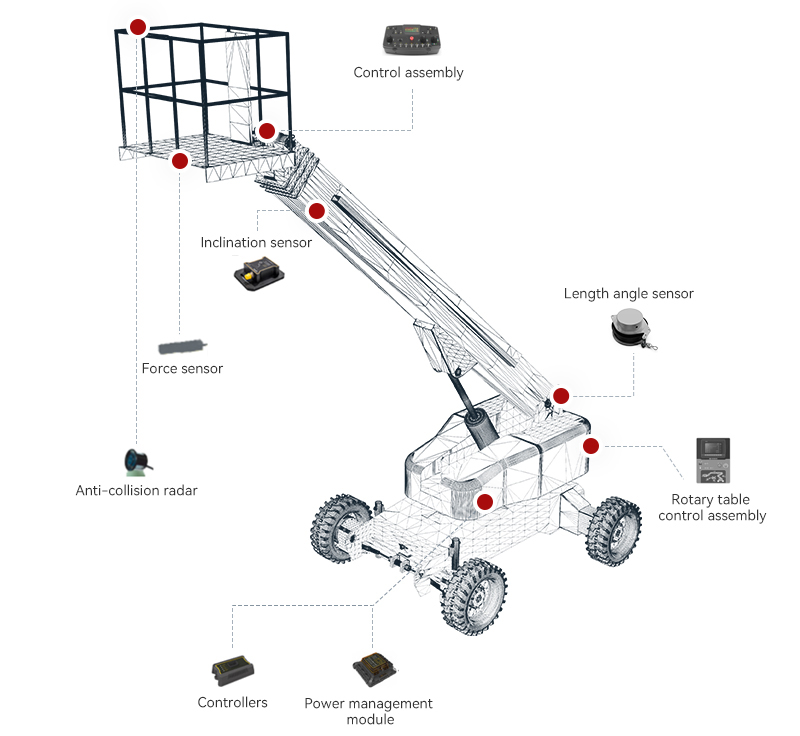 Control assembly

Inclination sensor

Length angle sensor

Force sensor

Anti-collision radar

Rotary table control assembly

Controllers

Power management module