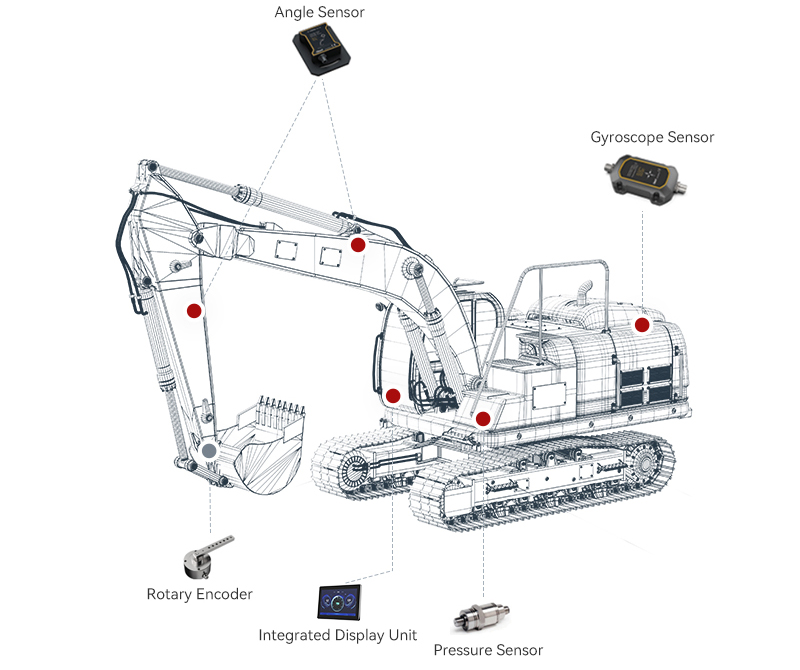 Angle Sensor

Gyroscope Sensor

Rotary Encoder

Integrated Display Unit

Pressure Sensor