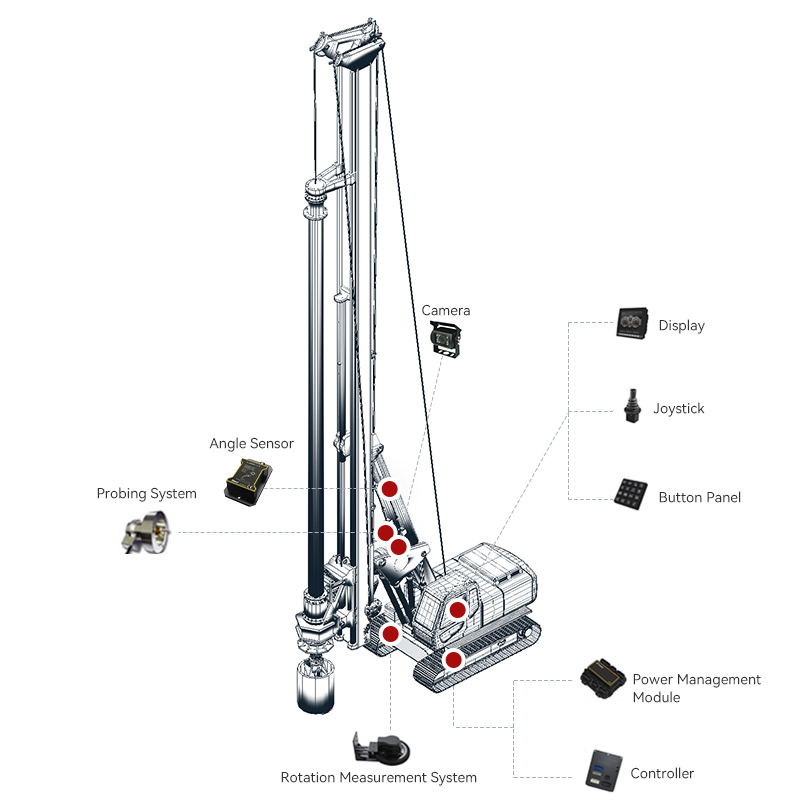 Camera

Display

Joystick

Angle Sensor

Probing System

Button Panel

Power Management Module

Rotation Measurement System

Controller