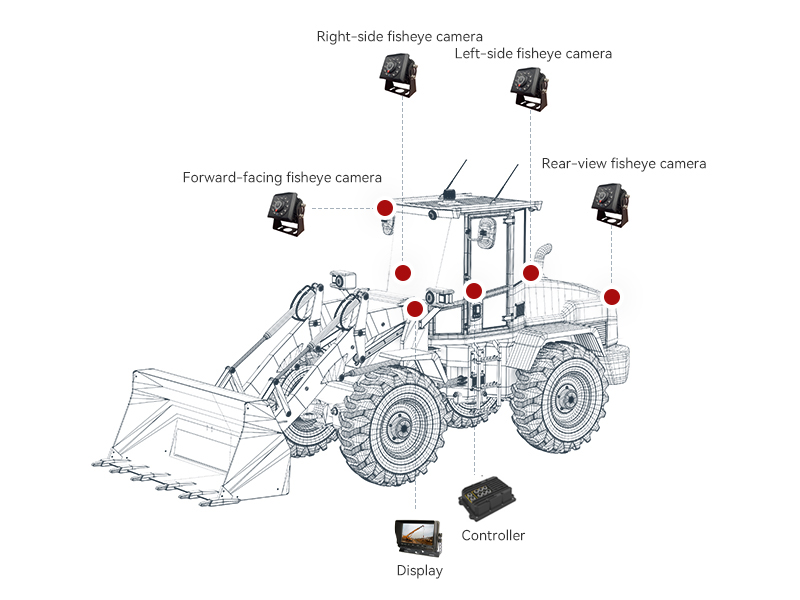 Right-side fisheye camera
Left-side fisheye camera
Forward-facing fisheye camera
Rear-view fisheye camera
Controller
Display