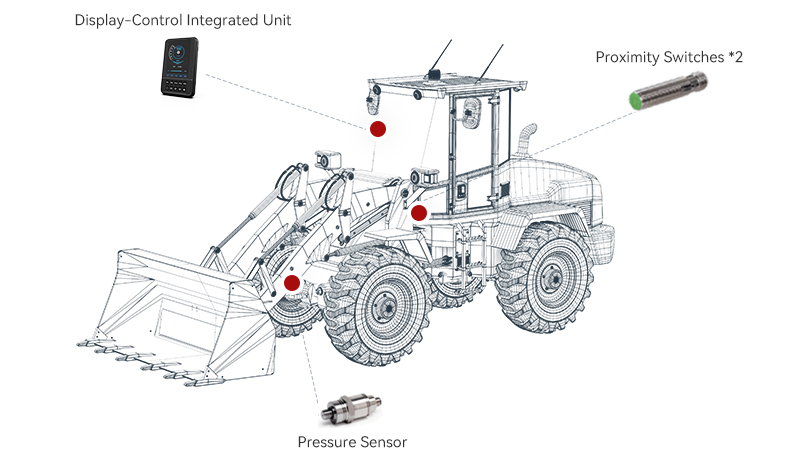 Display-Control Integrated Unit

Proximity Switches *2

Pressure Sensor