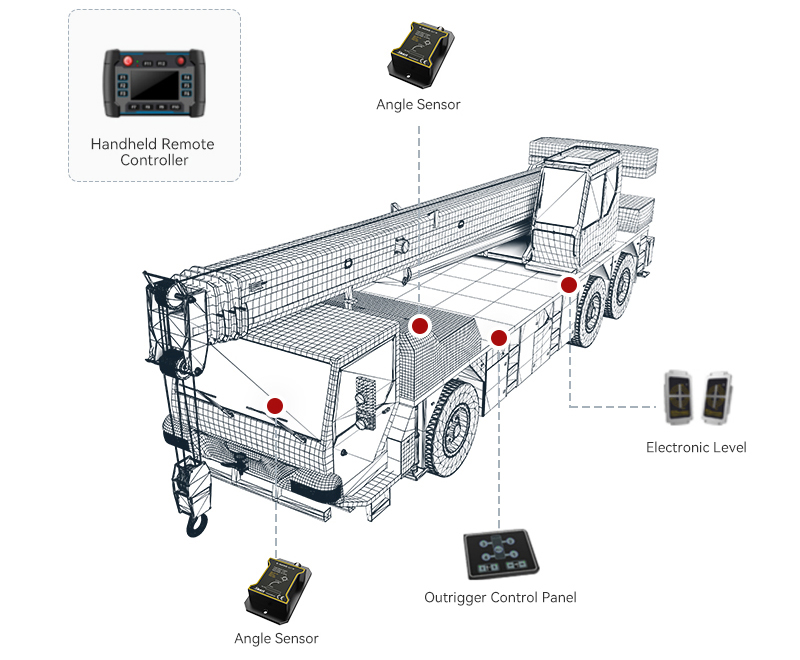 Handheld Remote Controller

Angle Sensor

Electronic Level

Outrigger Control Panel

Angle Sensor